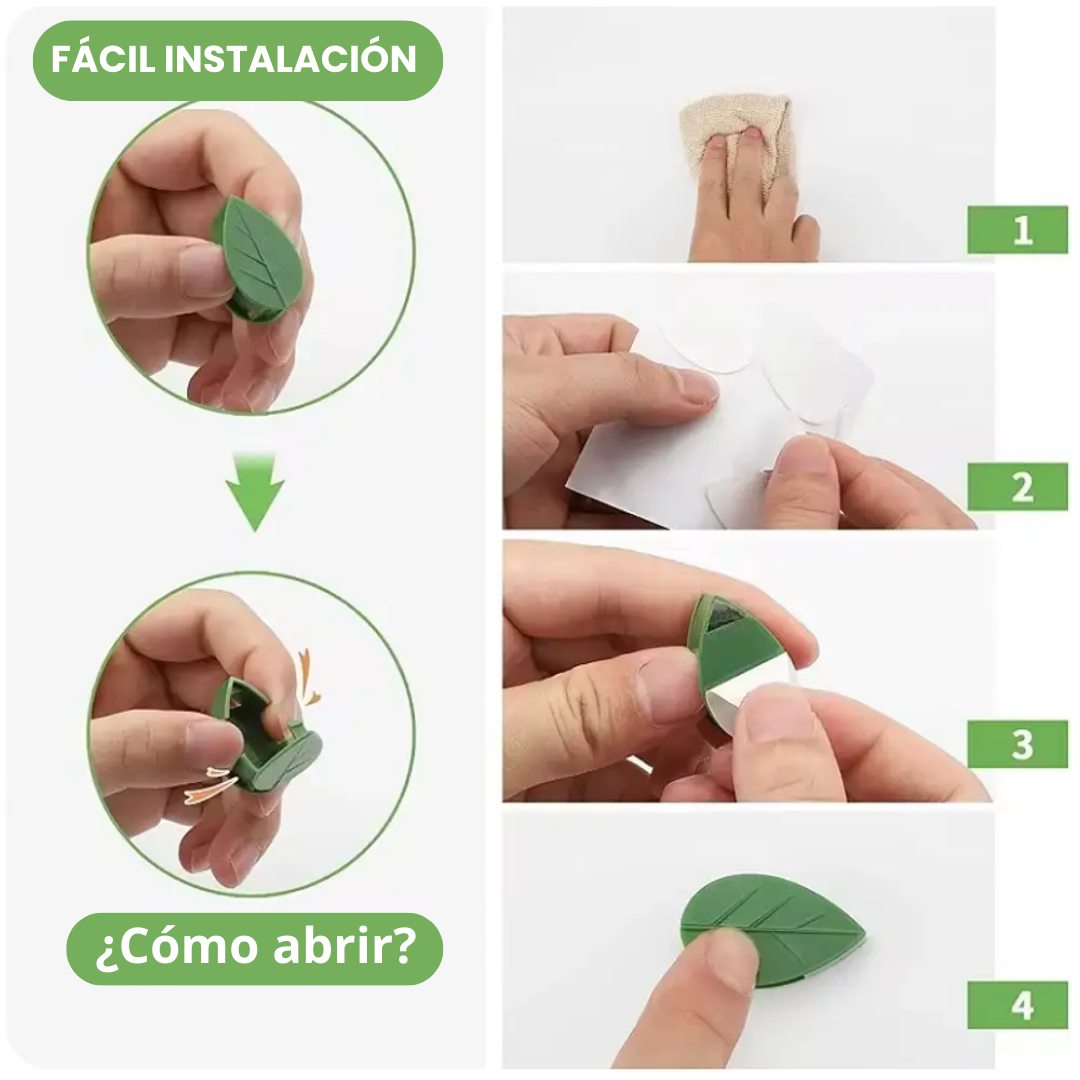 FÁCIL INSTALACIÓN

¿Cómo abrir?

1

2

3

4